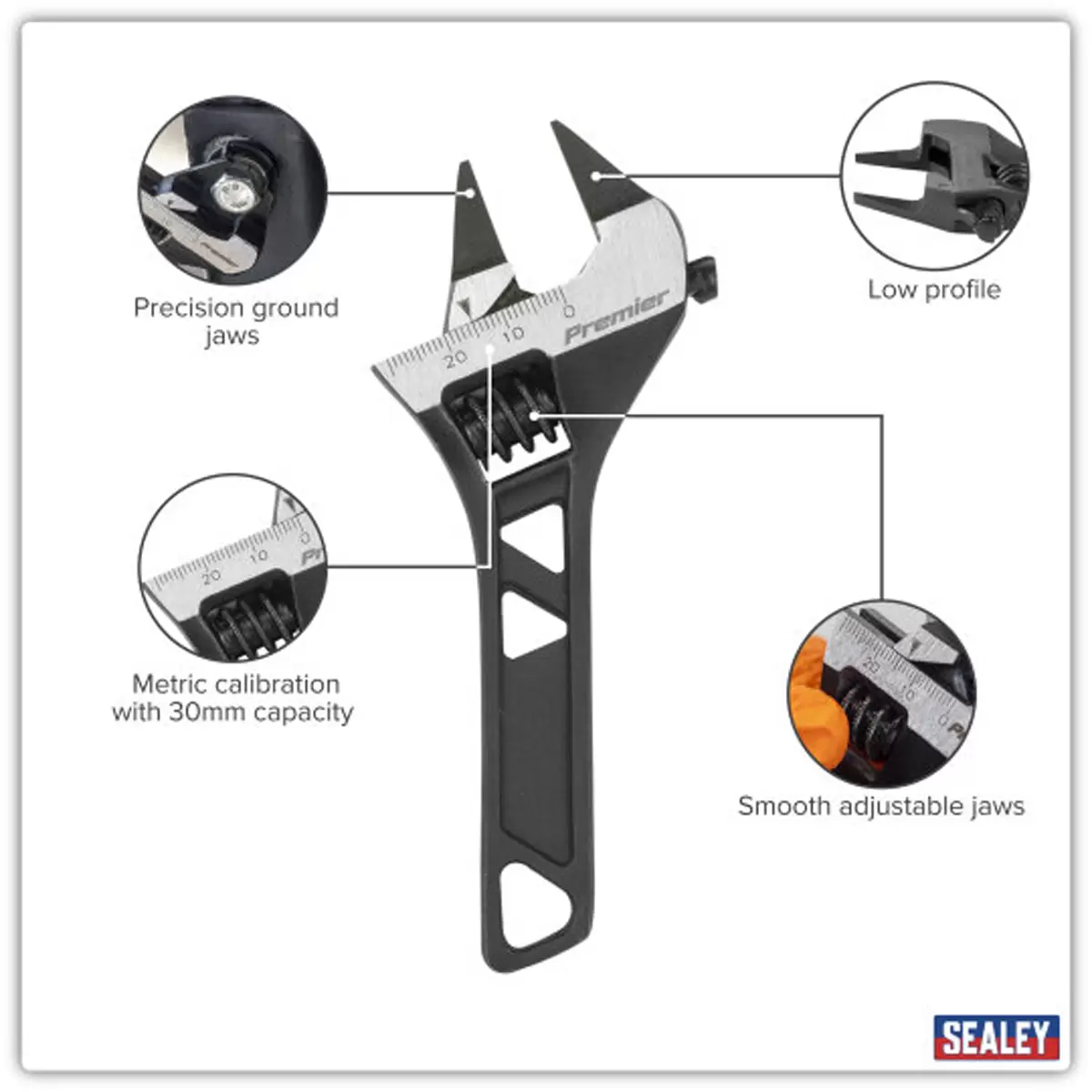 Precision ground jaws

Low profile

20 10 0 Premier

20 10 0

Metric calibration with 30mm capacity

20 10 0

Smooth adjustable jaws

SEALEY